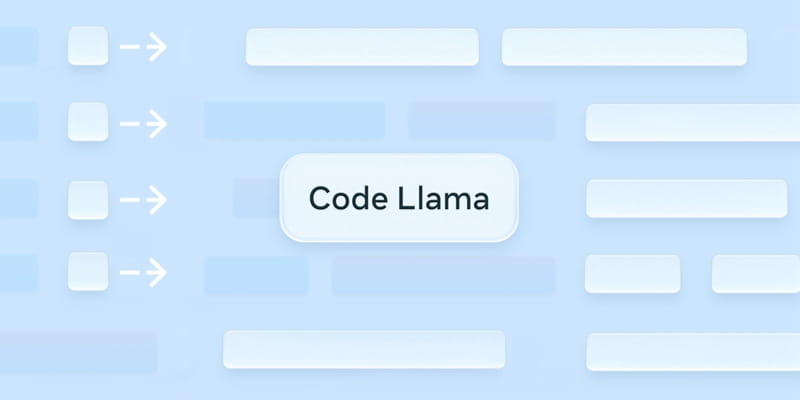 Code Llama